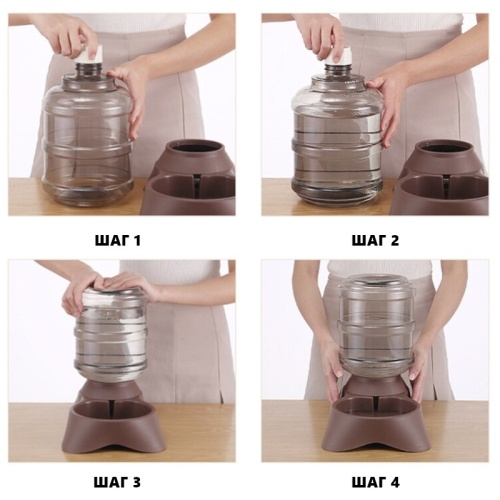 ШАГ 1

ШАГ 2

ШАГ 3

ШАГ 4