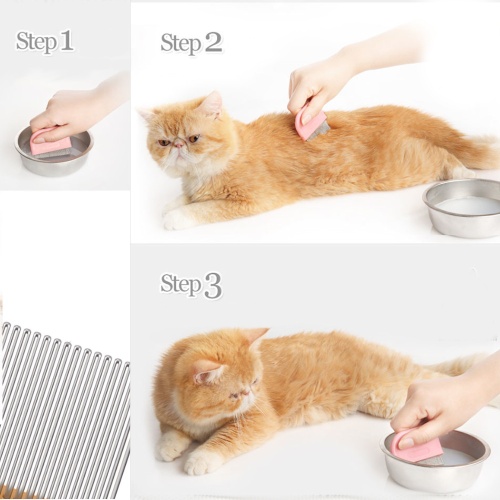 Step 1

Step 2

Step 3